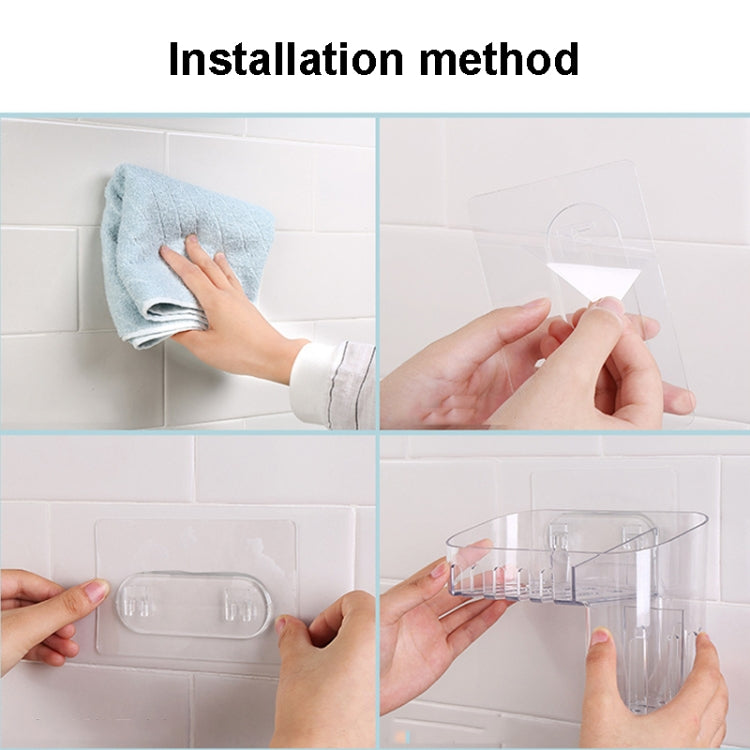 Installation method