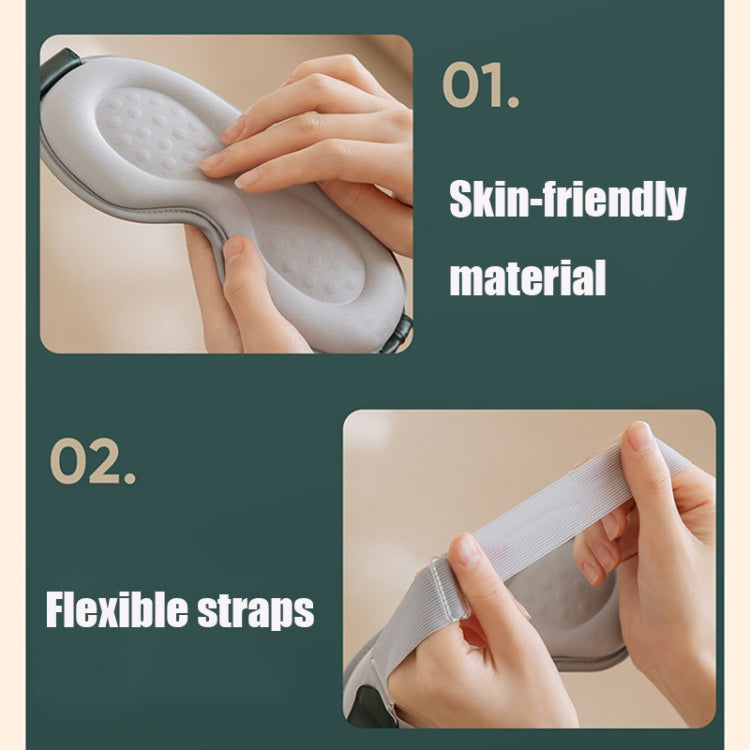 01.

Skin-friendly material

02.

Flexible straps