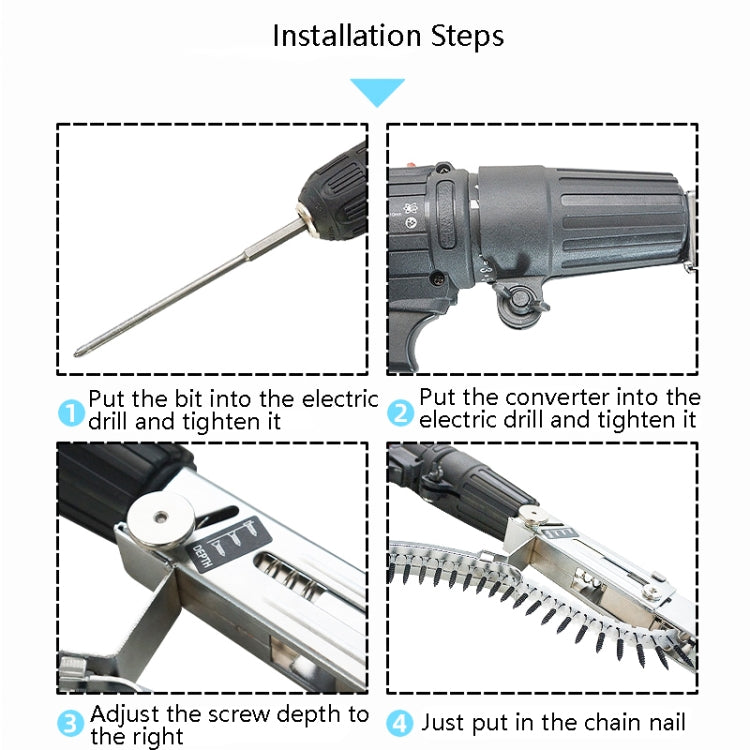 Installation Steps

1 Put the bit into the electric drill and tighten it

2 Put the converter into the electric drill and tighten it

DEPTH

3 Adjust the screw depth to the right

4 Just put in the chain nail