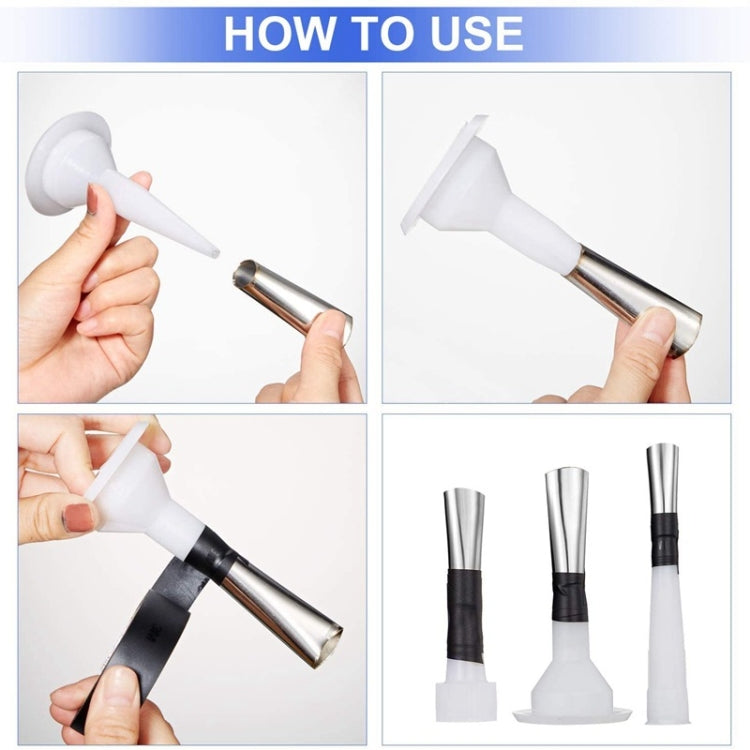 HOW TO USE