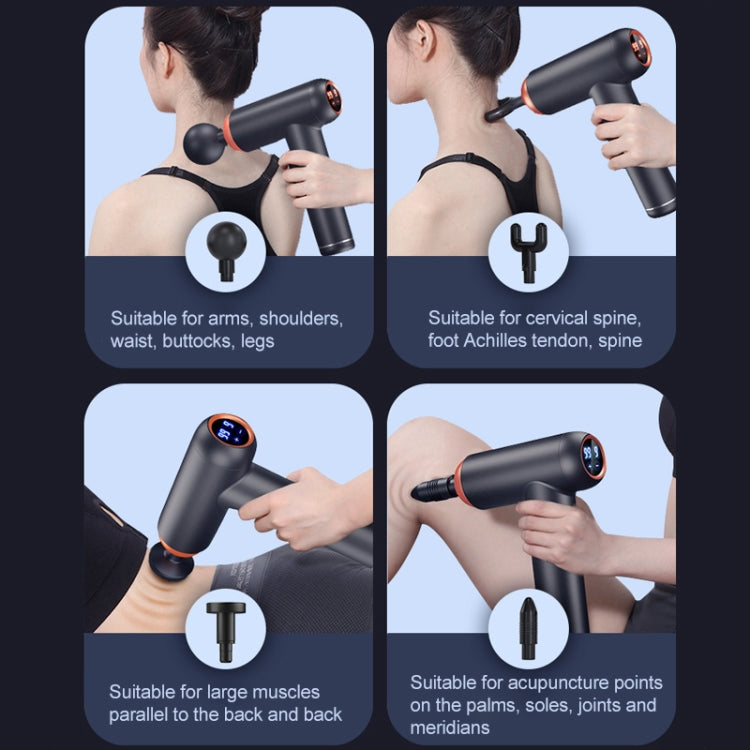 Suitable for arms, shoulders, waist, buttocks, legs

Suitable for cervical spine, foot Achilles tendon, spine

Suitable for large muscles parallel to the back and back

Suitable for acupuncture points on the palms, soles, joints and meridians