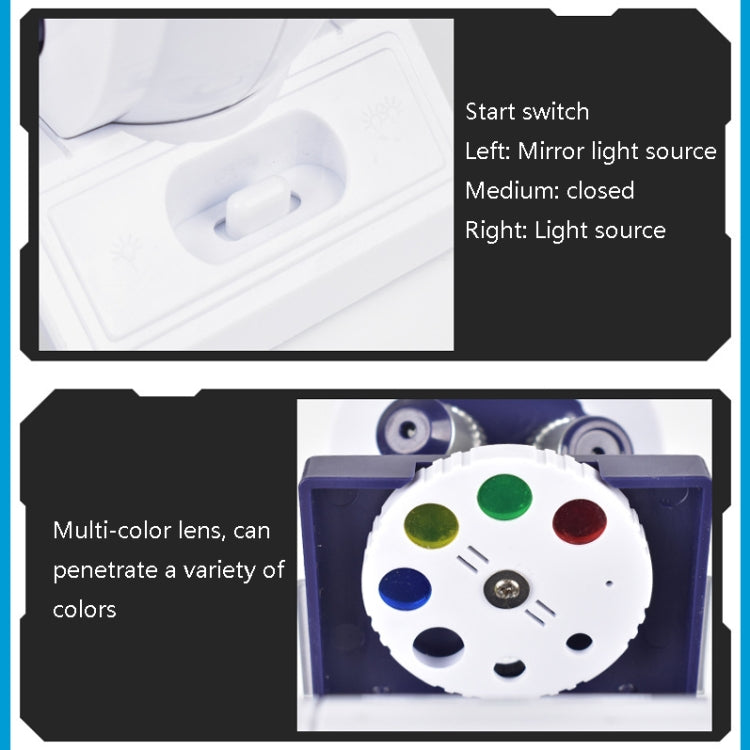 Start switch
Left: Mirror light source
Medium: closed
Right: Light source

Multi-color lens, can penetrate a variety of colors