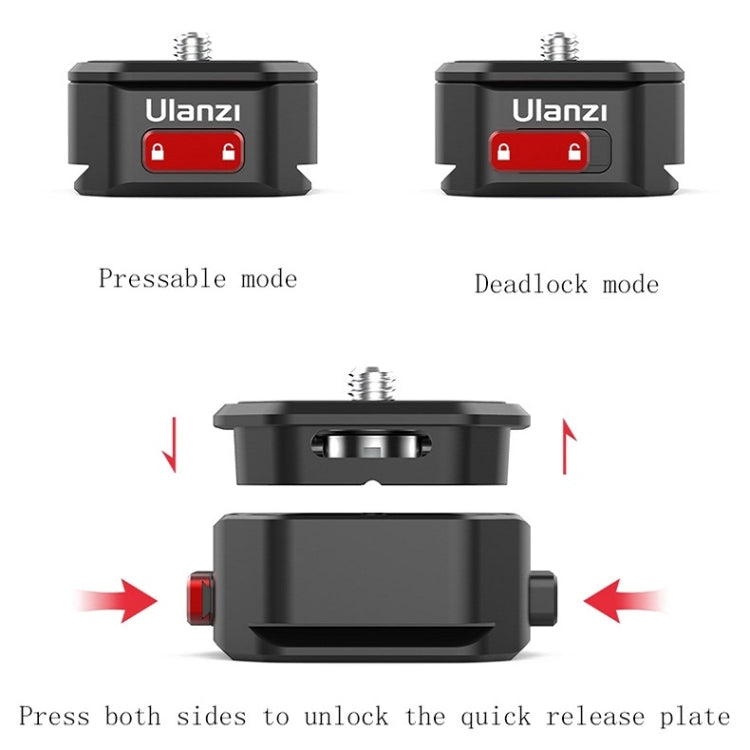 Ulanzi

Ulanzi

Pressable mode

Deadlock mode

Press both sides to unlock the quick release plate