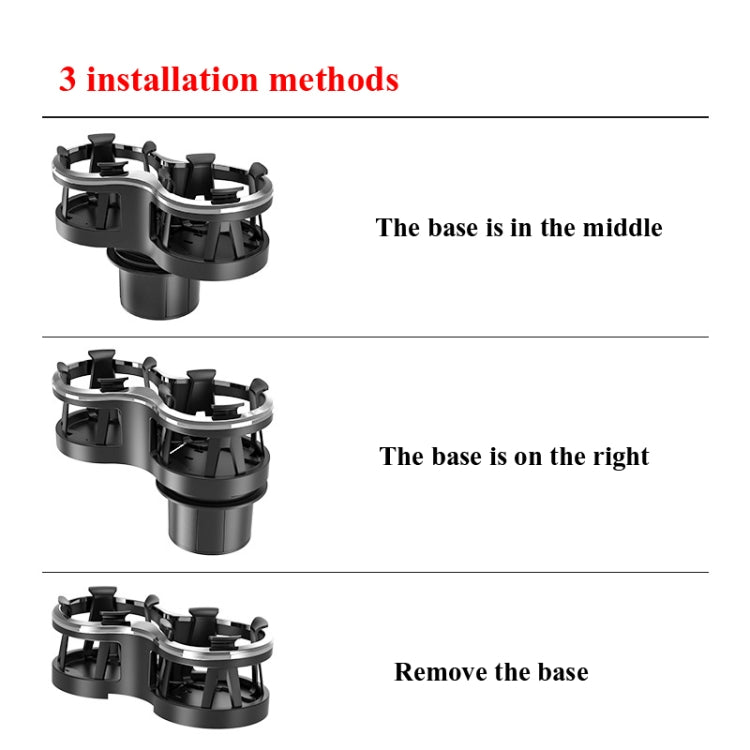 3 installation methods

The base is in the middle

The base is on the right

Remove the base