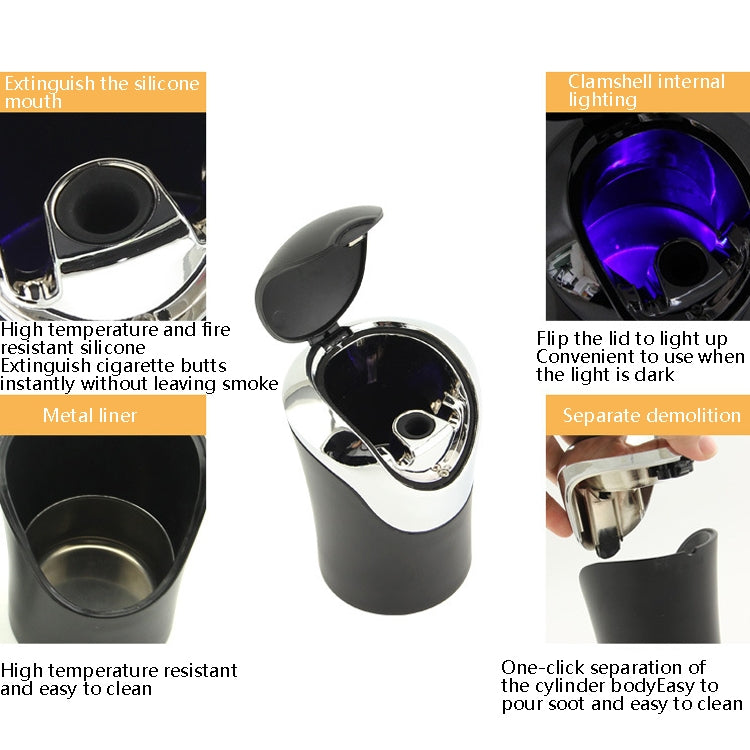 Extinguish the silicone mouth

High temperature and fire resistant silicone
Extinguish cigarette butts instantly without leaving smoke

Metal liner

High temperature resistant and easy to clean

Clamshell internal lighting

Flip the lid to light up
Convenient to use when the light is dark

Separate demolition

One-click separation of the cylinder bodyEasy to pour soot and easy to clean