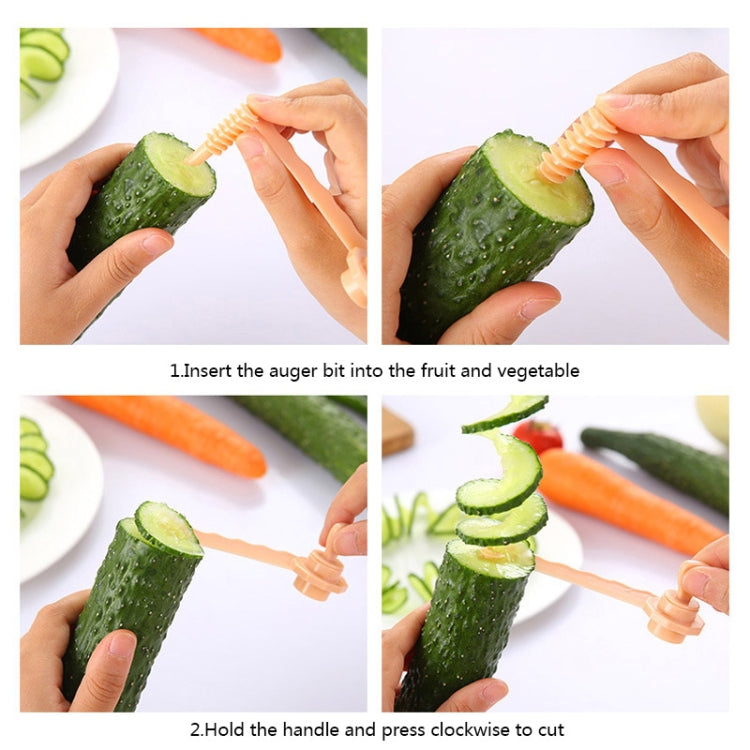 1.Insert the auger bit into the fruit and vegetable

2.Hold the handle and press clockwise to cut