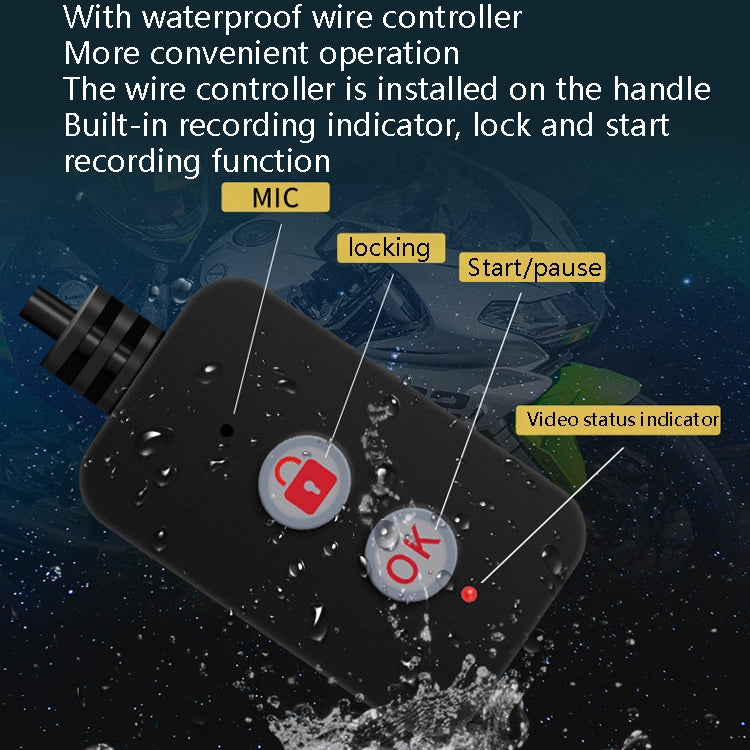 With waterproof wire controller
More convenient operation
The wire controller is installed on the handle
Built-in recording indicator, lock and start recording function

MIC

locking

Start/pause

Video status indicator

OK