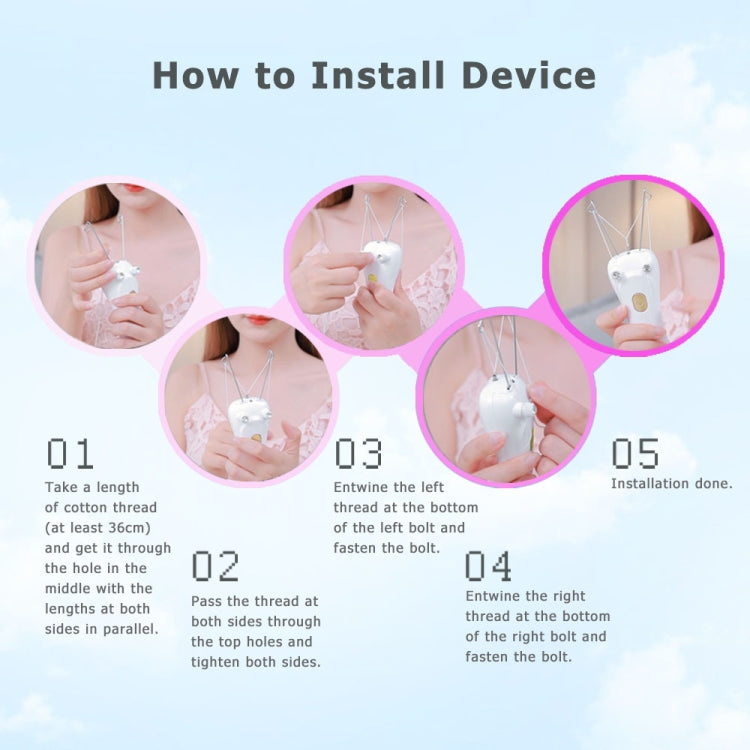 How to Install Device

01
Take a length of cotton thread (at least 36cm) and get it through the hole in the middle with the lengths at both sides in parallel.

02
Pass the thread at both sides through the top holes and tighten both sides.

03
Entwine the left thread at the bottom of the left bolt and fasten the bolt.

04
Entwine the right thread at the bottom of the right bolt and fasten the bolt.

05
Installation done.