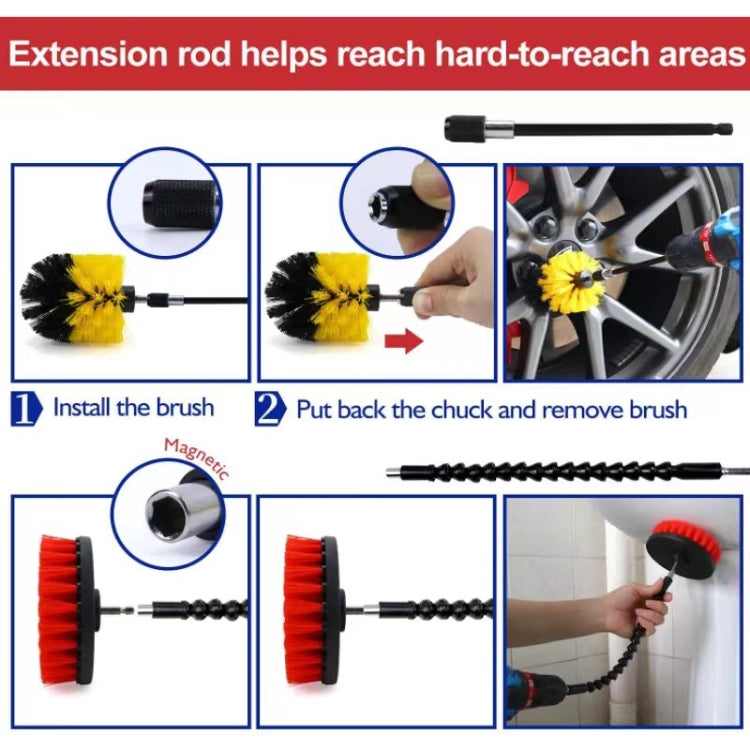 Extension rod helps reach hard-to-reach areas

1 Install the brush

2 Put back the chuck and remove brush

Magnetic