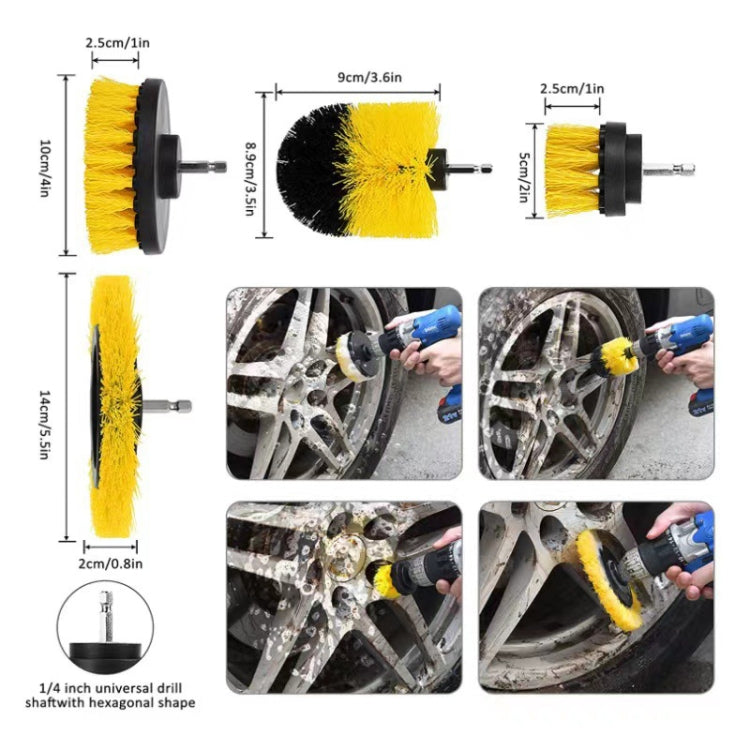 2.5cm/1in
10cm/4in
9cm/3.6in
8.9cm/3.5in
2.5cm/1in
5cm/2in
14cm/5.5in
2cm/0.8in
1/4 inch universal drill shaftwith hexagonal shape