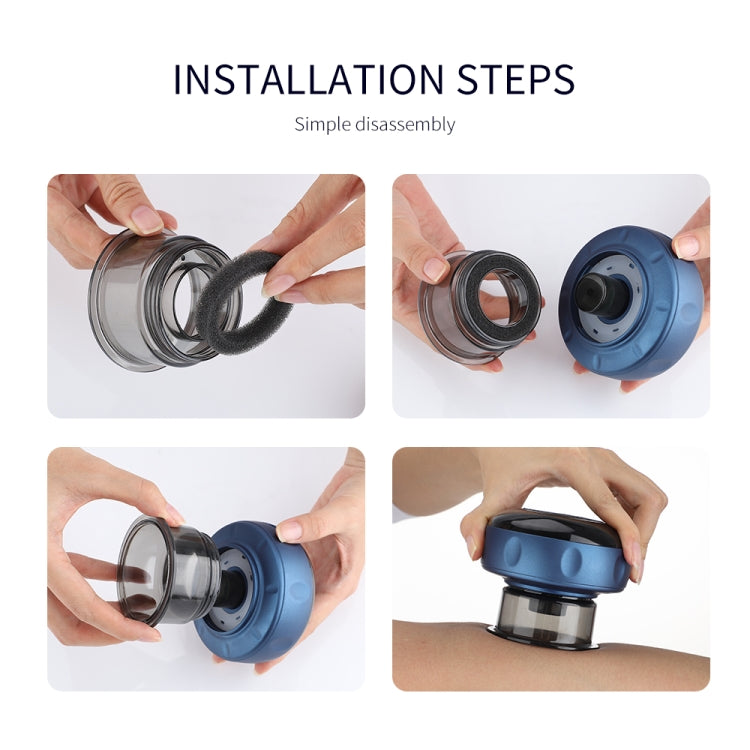 INSTALLATION STEPS

Simple disassembly