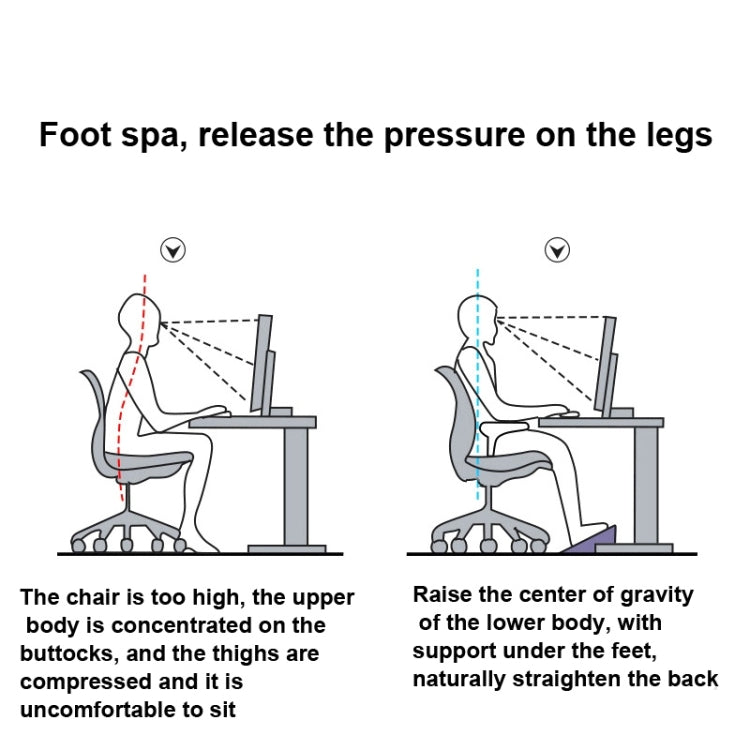 Foot spa, release the pressure on the legs

The chair is too high, the upper body is concentrated on the buttocks, and the thighs are compressed and it is uncomfortable to sit

Raise the center of gravity of the lower body, with support under the feet, naturally straighten the back