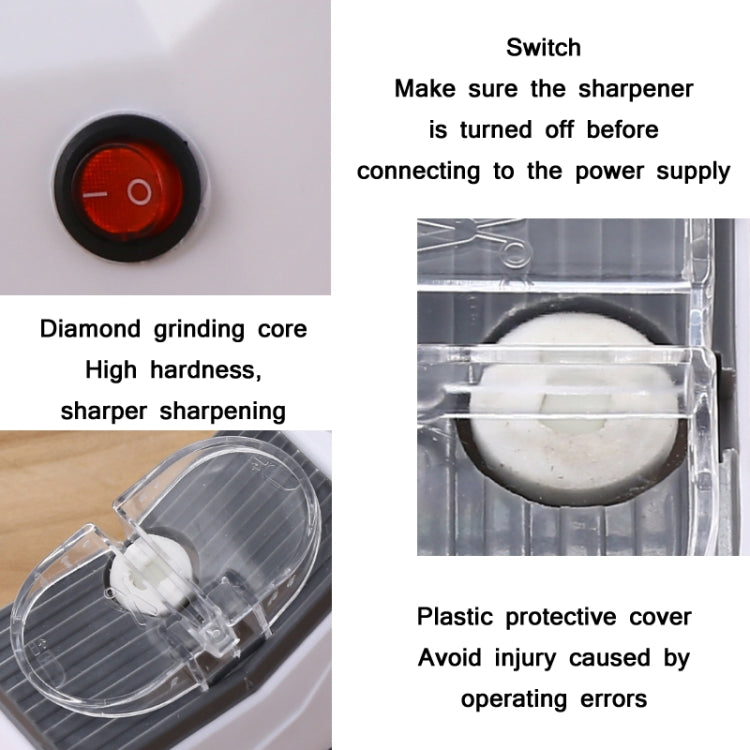 Switch
Make sure the sharpener is turned off before connecting to the power supply

Diamond grinding core
High hardness, sharper sharpening

Plastic protective cover
Avoid injury caused by operating errors