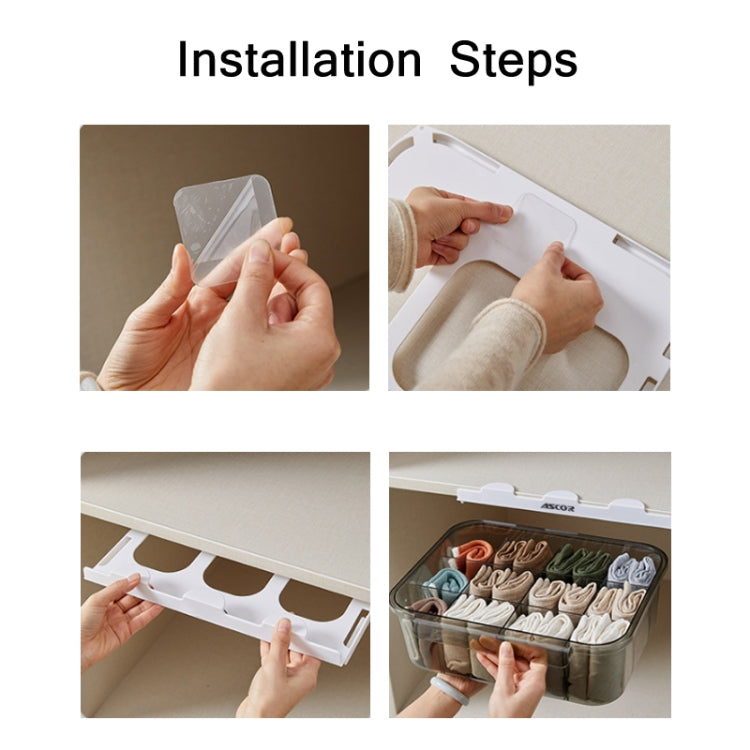 Installation Steps

ASCOR