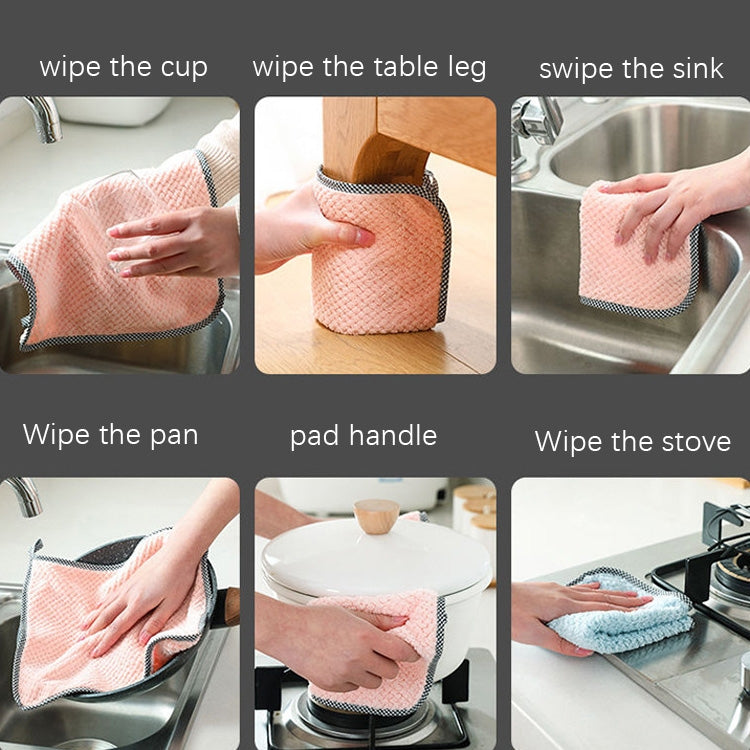 wipe the cup

wipe the table leg

swipe the sink

Wipe the pan

pad handle

Wipe the stove