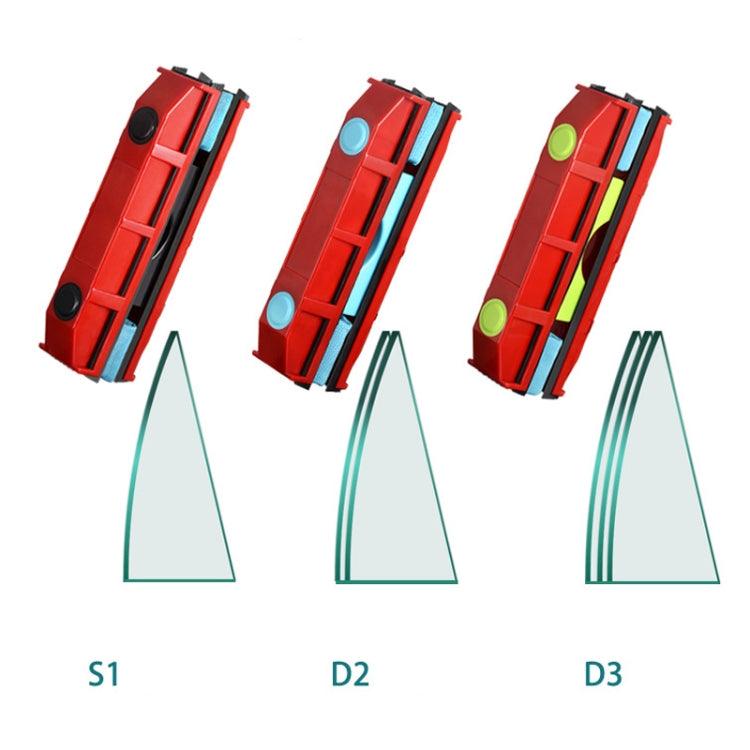 S1

D2

D3