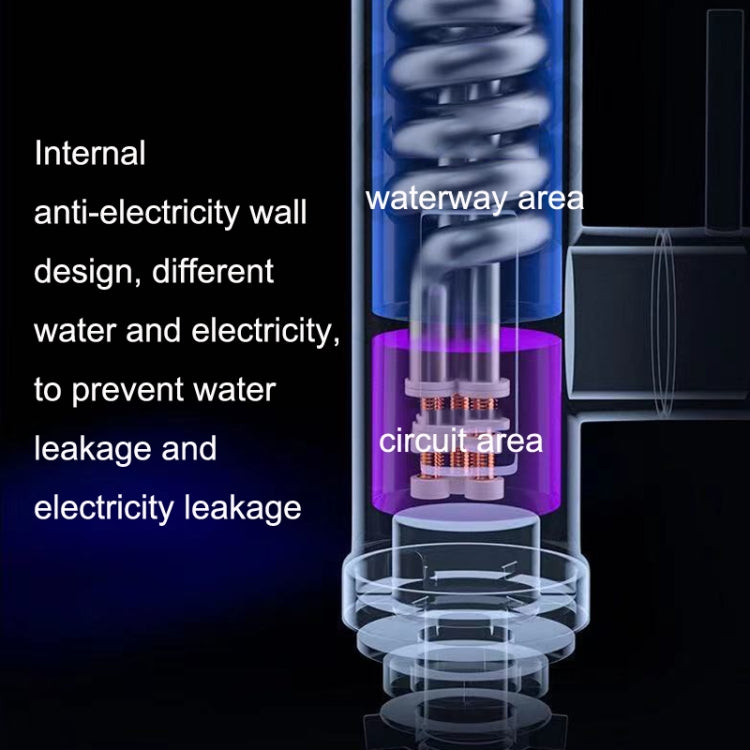 Internal anti-electricity wall design, different water and electricity, to prevent water leakage and electricity leakage

waterway area

circuit area