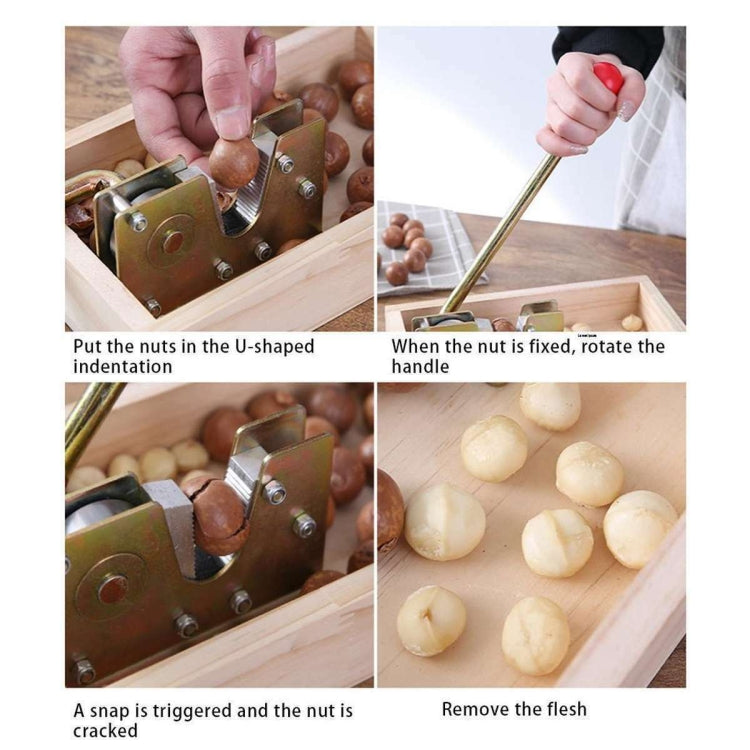 Put the nuts in the U-shaped indentation

When the nut is fixed, rotate the handle

A snap is triggered and the nut is cracked

Remove the flesh