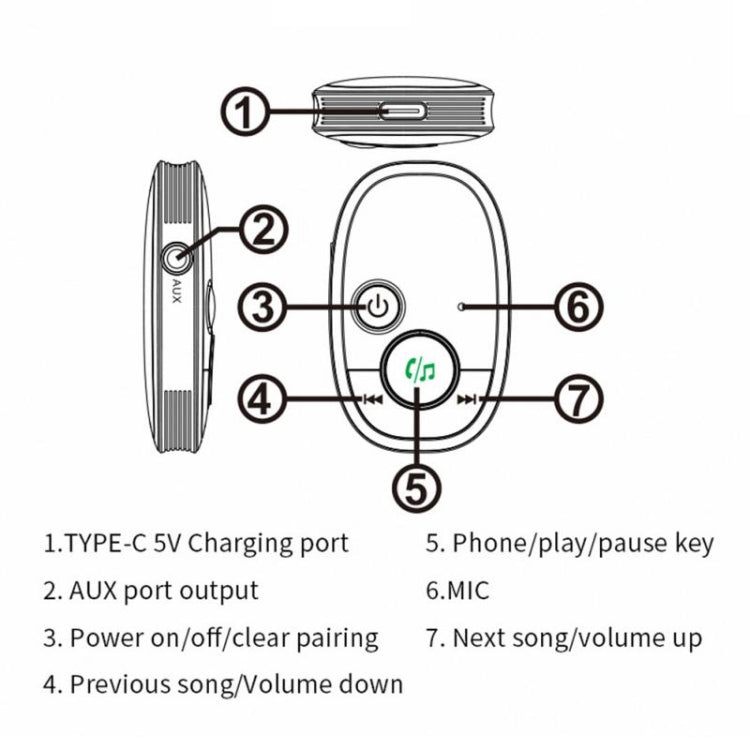 1
2
AUX
3
6
4
7
5

1.TYPE-C 5V Charging port
2. AUX port output
3. Power on/off/clear pairing
4. Previous song/Volume down

5. Phone/play/pause key
6.MIC
7. Next song/volume up