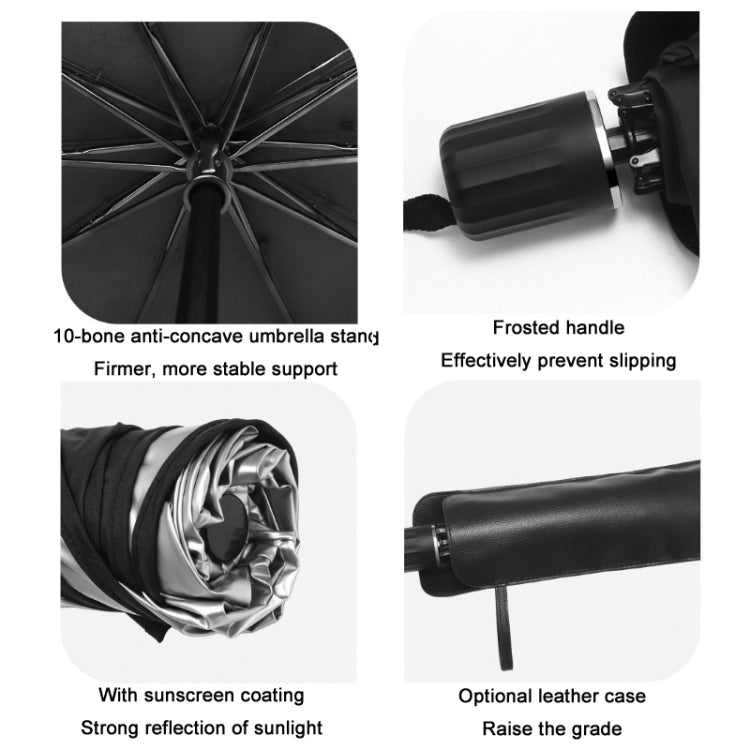 10-bone anti-concave umbrella stand

Firmer, more stable support

Frosted handle

Effectively prevent slipping

With sunscreen coating

Strong reflection of sunlight

Optional leather case

Raise the grade