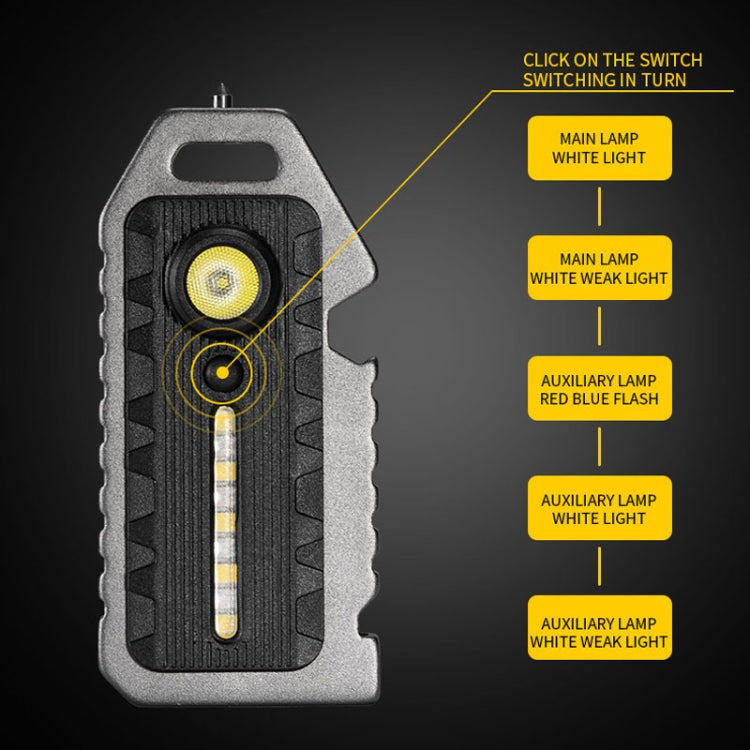 CLICK ON THE SWITCH SWITCHING IN TURN

MAIN LAMP WHITE LIGHT

MAIN LAMP WHITE WEAK LIGHT

AUXILIARY LAMP RED BLUE FLASH

AUXILIARY LAMP WHITE LIGHT

AUXILIARY LAMP WHITE WEAK LIGHT