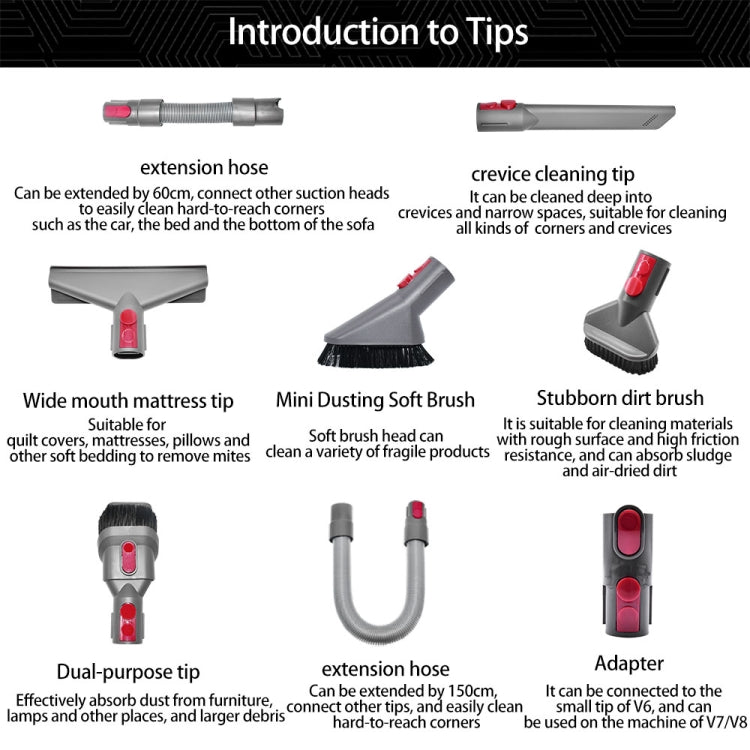 Introduction to Tips

extension hose
Can be extended by 60cm, connect other suction heads to easily clean hard-to-reach corners such as the car, the bed and the bottom of the sofa

crevice cleaning tip
It can be cleaned deep into crevices and narrow spaces, suitable for cleaning all kinds of corners and crevices

Wide mouth mattress tip
Suitable for quilt covers, mattresses, pillows and other soft bedding to remove mites

Mini Dusting Soft Brush
Soft brush head can clean a variety of fragile products

Stubborn dirt brush
It is suitable for cleaning materials with rough surface and high friction resistance, and can absorb sludge and air-dried dirt

Dual-purpose tip
Effectively absorb dust from furniture, lamps and other places, and larger debris

extension hose
Can be extended by 150cm, connect other tips, and easily clean hard-to-reach corners

Adapter
It can be connected to the small tip of V6, and can be used on the machine of V7/V8