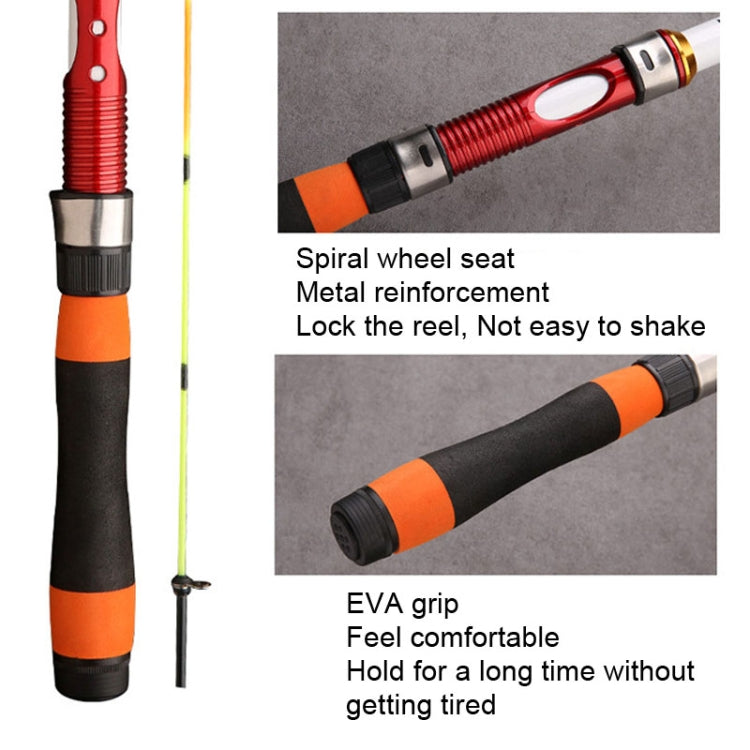 Spiral wheel seat
Metal reinforcement
Lock the reel, Not easy to shake

EVA grip
Feel comfortable
Hold for a long time without getting tired