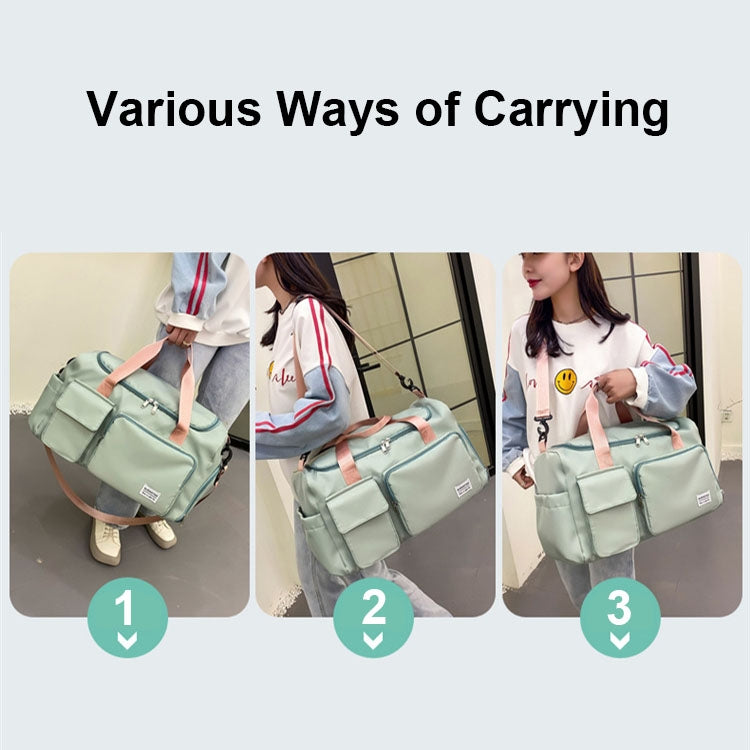 Various Ways of Carrying

1

2

3