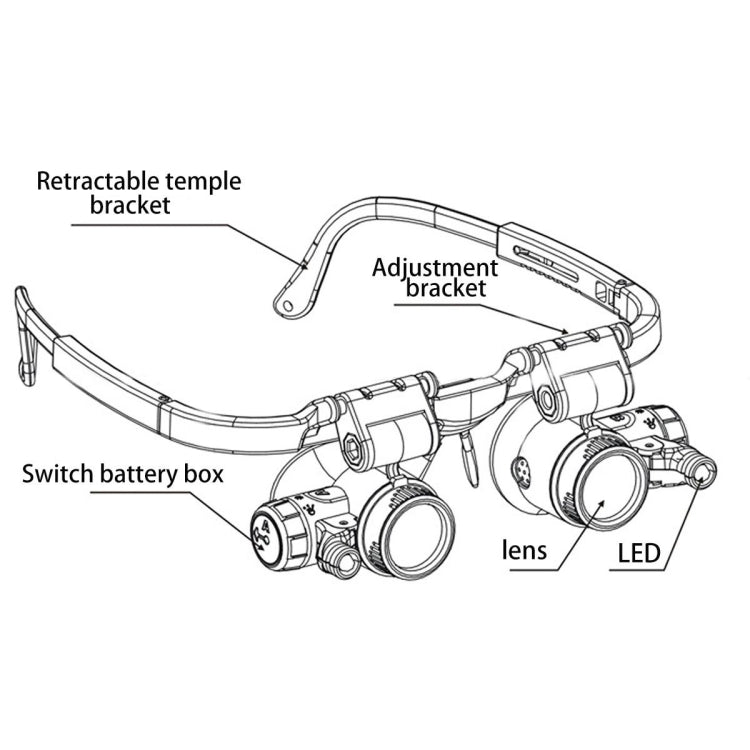 Retractable temple bracket

Adjustment bracket

Switch battery box

lens

LED