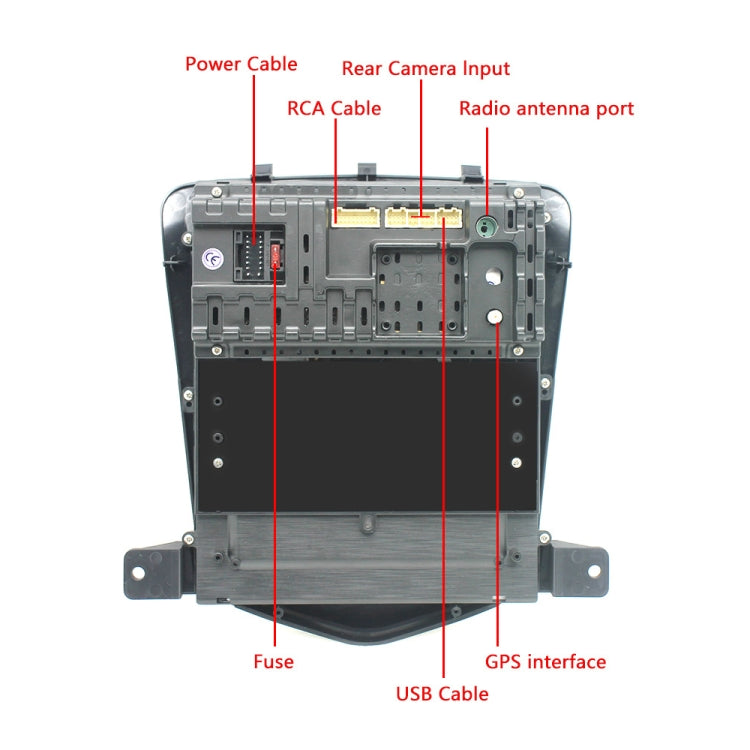 Power Cable
Rear Camera Input
RCA Cable
Radio antenna port
CE
Fuse
GPS interface
USB Cable