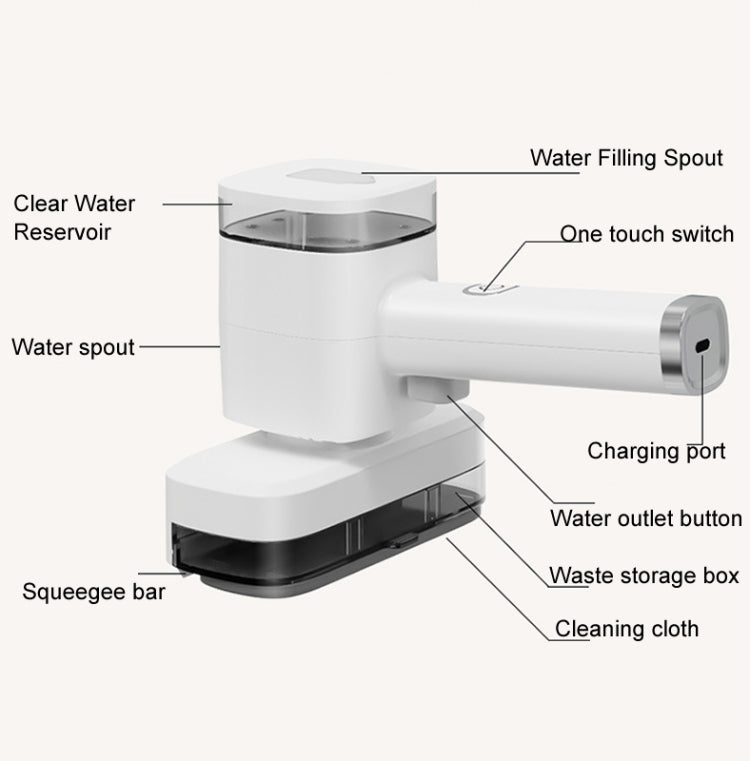 Water Filling Spout

Clear Water Reservoir

One touch switch

Water spout

Charging port

Water outlet button

Waste storage box

Squeegee bar

Cleaning cloth