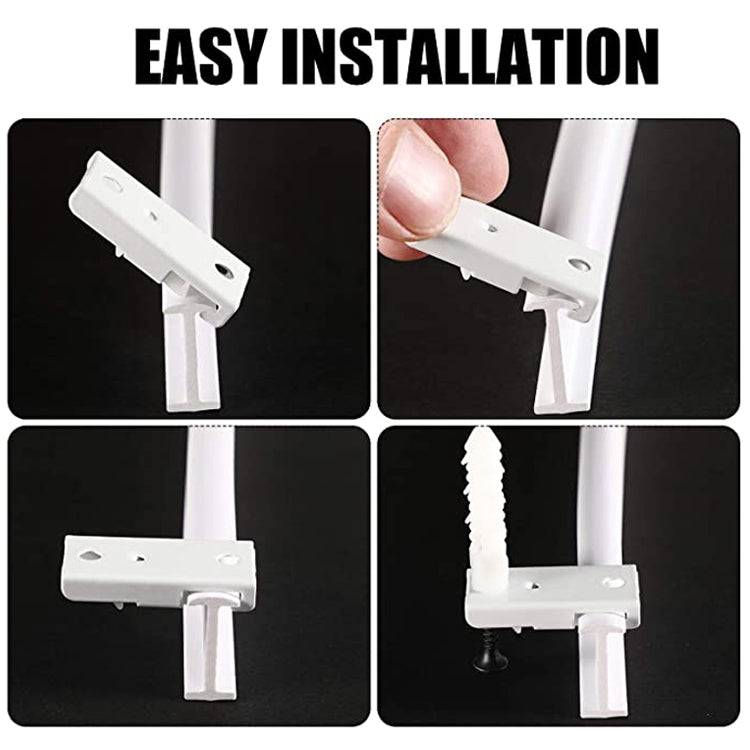 EASY INSTALLATION