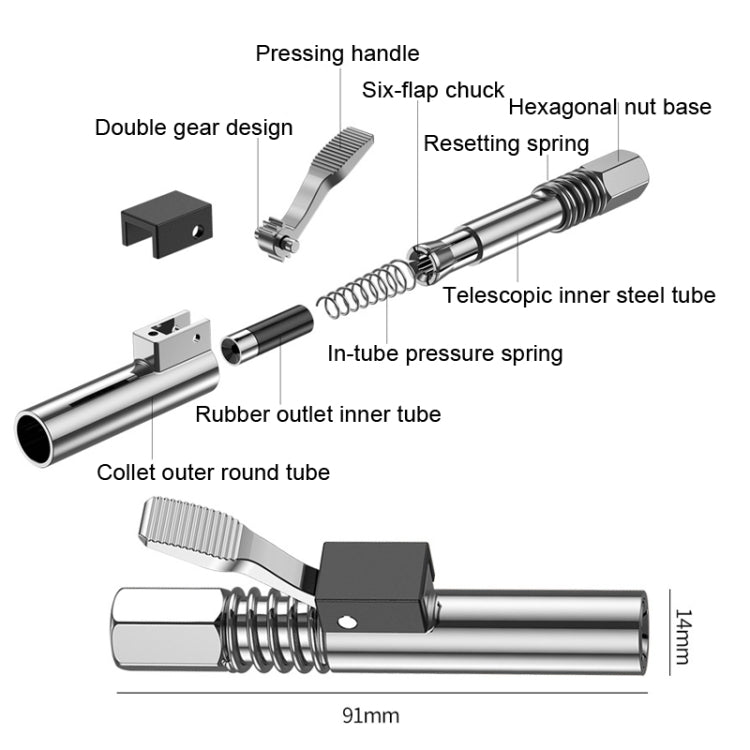 Pressing handle

Six-flap chuck

Hexagonal nut base

Double gear design

Resetting spring

Telescopic inner steel tube

In-tube pressure spring

Rubber outlet inner tube

Collet outer round tube

14mm

91mm