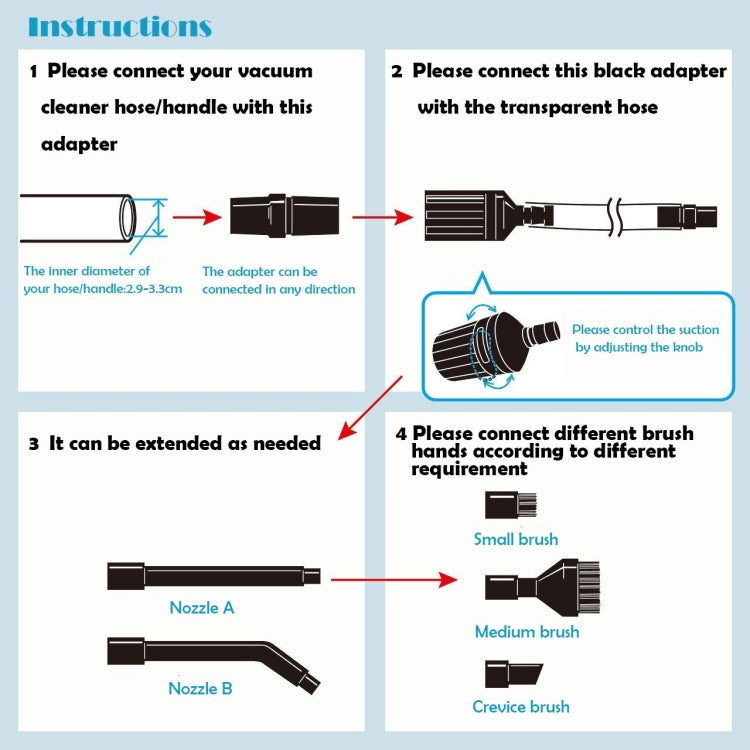 Instructions

1 Please connect your vacuum cleaner hose/handle with this adapter

The inner diameter of your hose/handle:2.9-3.3cm

The adapter can be connected in any direction

2 Please connect this black adapter with the transparent hose

Please control the suction by adjusting the knob

3 It can be extended as needed

Nozzle A

Nozzle B

4 Please connect different brush hands according to different requirement

Small brush

Medium brush

Crevice brush