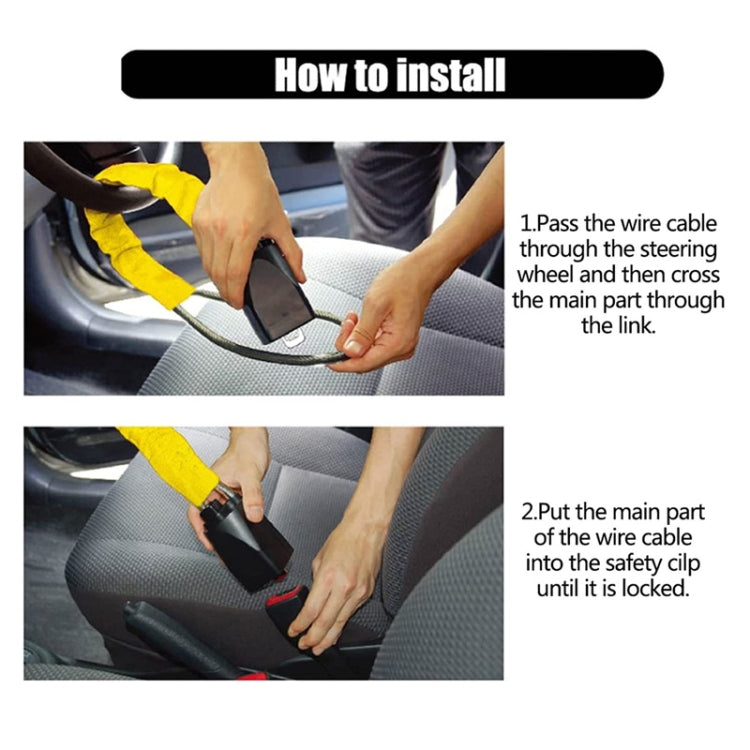 How to install

1.Pass the wire cable through the steering wheel and then cross the main part through the link.

2.Put the main part of the wire cable into the safety cilp until it is locked.