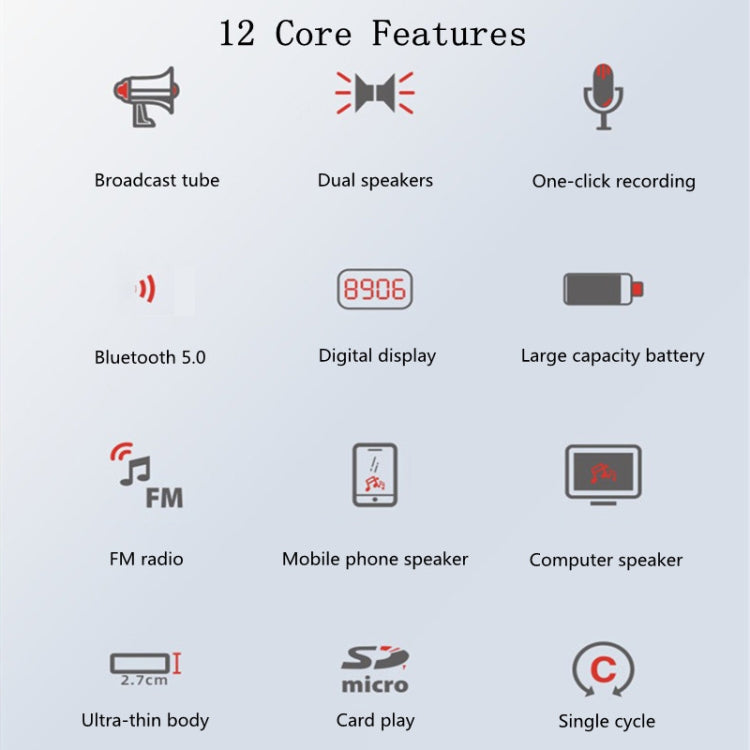 12 Core Features

Broadcast tube

Dual speakers

One-click recording

Bluetooth 5.0

8906

Digital display

Large capacity battery

FM

FM radio

Mobile phone speaker

Computer speaker

2.7cm

Ultra-thin body

SD micro

Card play

C

Single cycle