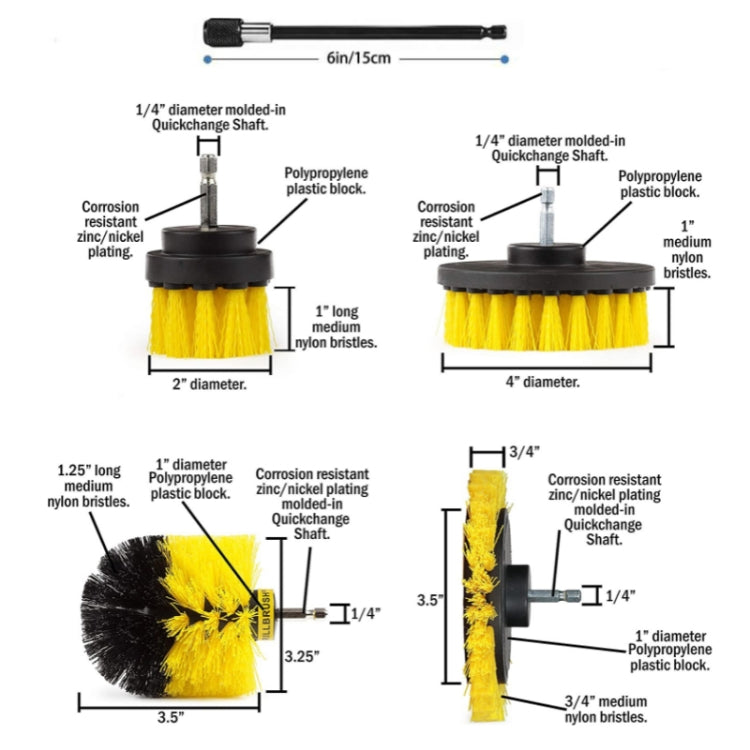 6in/15cm

1/4" diameter molded-in Quickchange Shaft.

Polypropylene plastic block.

Corrosion resistant zinc/nickel plating.

1" long medium nylon bristles.

2" diameter.

1/4" diameter molded-in Quickchange Shaft.

Polypropylene plastic block.

Corrosion resistant zinc/nickel plating.

1" medium nylon bristles.

4" diameter.

1.25" long medium nylon bristles.

1" diameter Polypropylene plastic block.

Corrosion resistant zinc/nickel plating molded-in Quickchange Shaft.

ILLBRUSH

1/4"

3.25"

3.5"

3/4"

Corrosion resistant zinc/nickel plating molded-in Quickchange Shaft.

3.5"

1/4"

1" diameter Polypropylene plastic block.

3/4" medium nylon bristles.