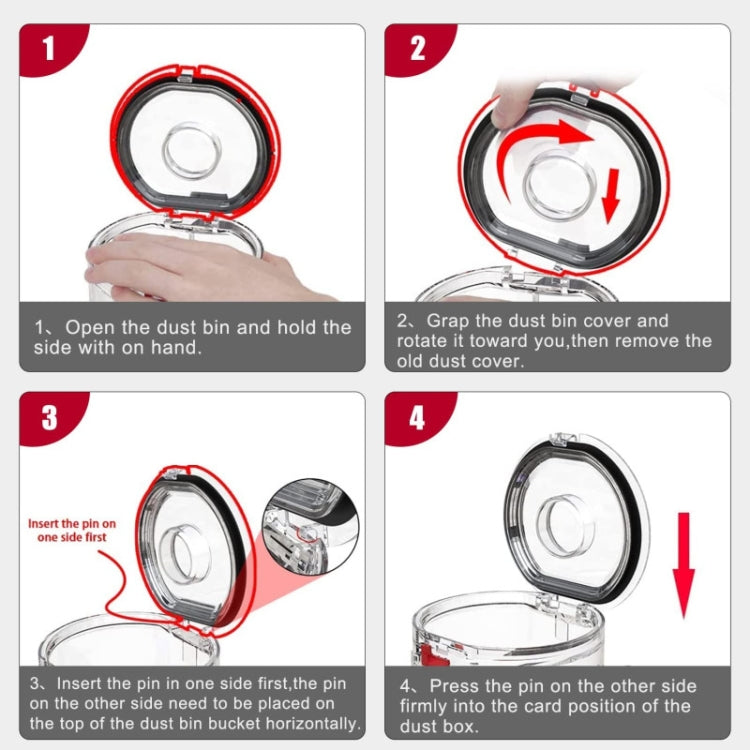 1

1、Open the dust bin and hold the side with on hand.

2

2、Grap the dust bin cover and rotate it toward you,then remove the old dust cover.

3

Insert the pin on one side first

3、Insert the pin in one side first,the pin on the other side need to be placed on the top of the dust bin bucket horizontally.

4

4、Press the pin on the other side firmly into the card position of the dust box.