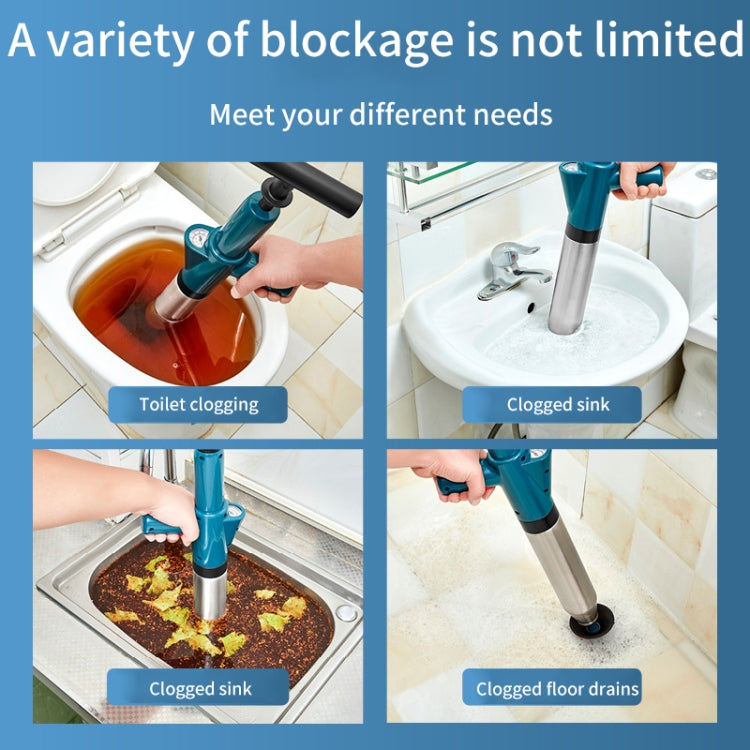 A variety of blockage is not limited

Meet your different needs

Toilet clogging

Clogged sink

Clogged sink

Clogged floor drains