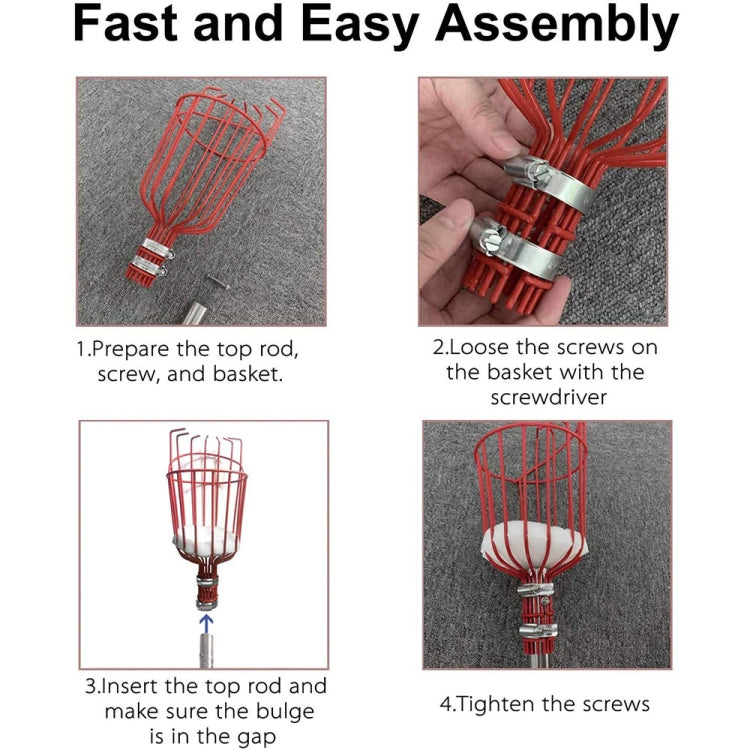 Fast and Easy Assembly

1.Prepare the top rod, screw, and basket.

2.Loose the screws on the basket with the screwdriver

3.Insert the top rod and make sure the bulge is in the gap

4.Tighten the screws