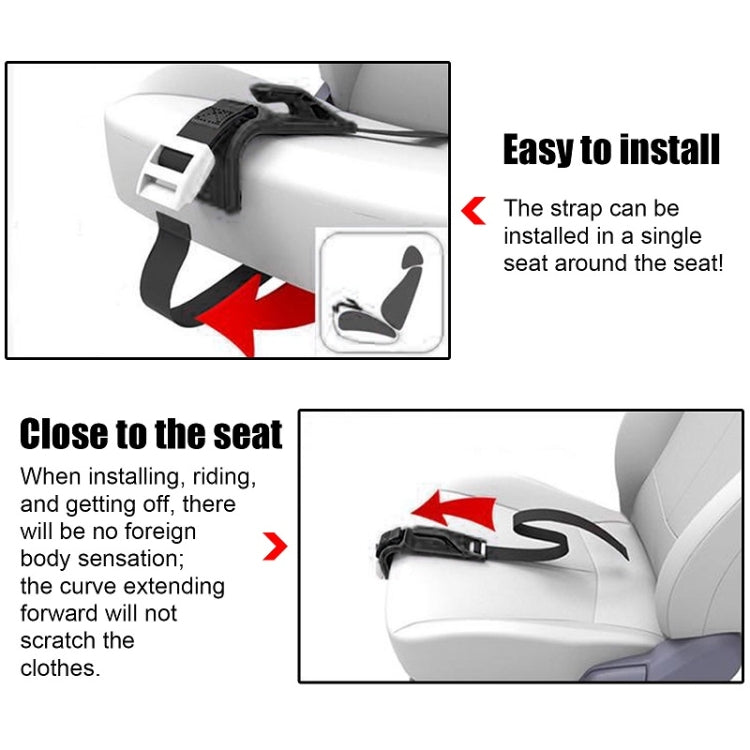 Easy to install

The strap can be installed in a single seat around the seat!

Close to the seat

When installing, riding, and getting off, there will be no foreign body sensation; the curve extending forward will not scratch the clothes.