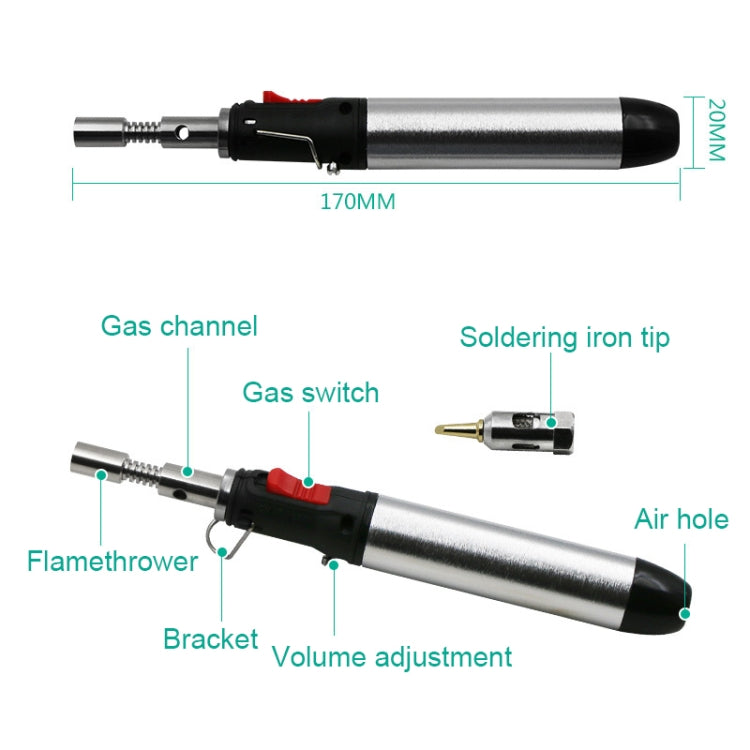 20MM

170MM

Gas channel

Soldering iron tip

Gas switch

Air hole

Flamethrower

Bracket

Volume adjustment