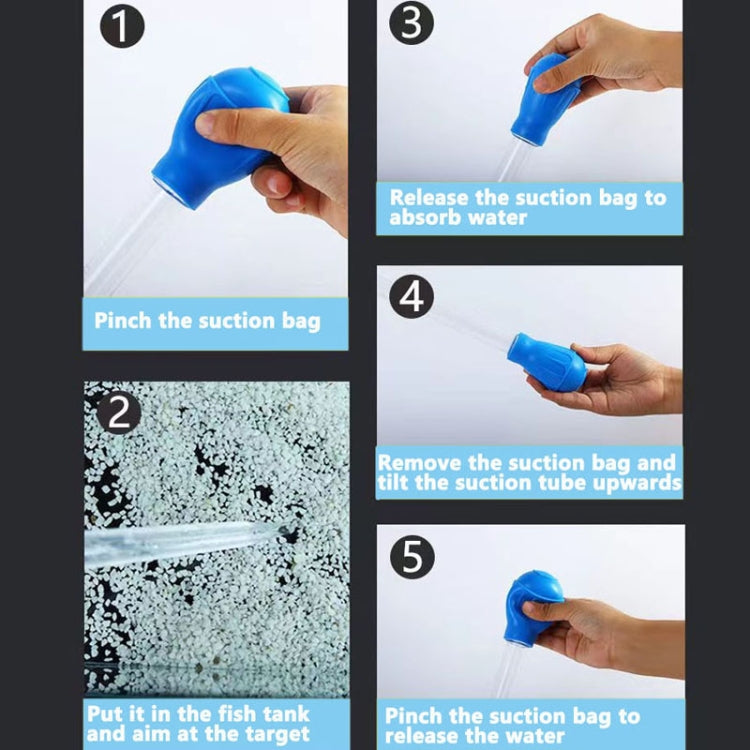 1

Pinch the suction bag

2

Put it in the fish tank and aim at the target

3

Release the suction bag to absorb water

4

Remove the suction bag and tilt the suction tube upwards

5

Pinch the suction bag to release the water