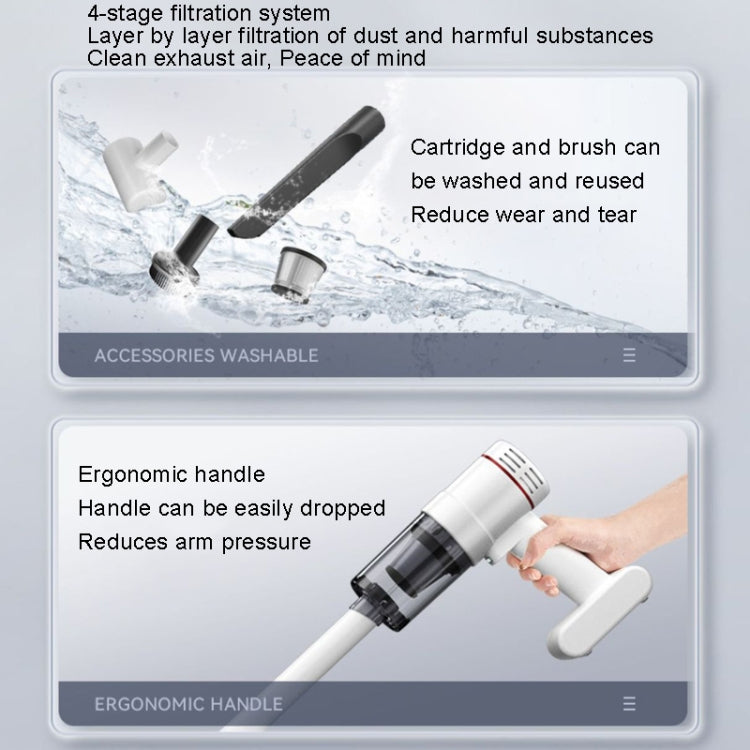 4-stage filtration system
Layer by layer filtration of dust and harmful substances
Clean exhaust air, Peace of mind

Cartridge and brush can be washed and reused
Reduce wear and tear

ACCESSORIES WASHABLE

Ergonomic handle
Handle can be easily dropped
Reduces arm pressure

ERGONOMIC HANDLE