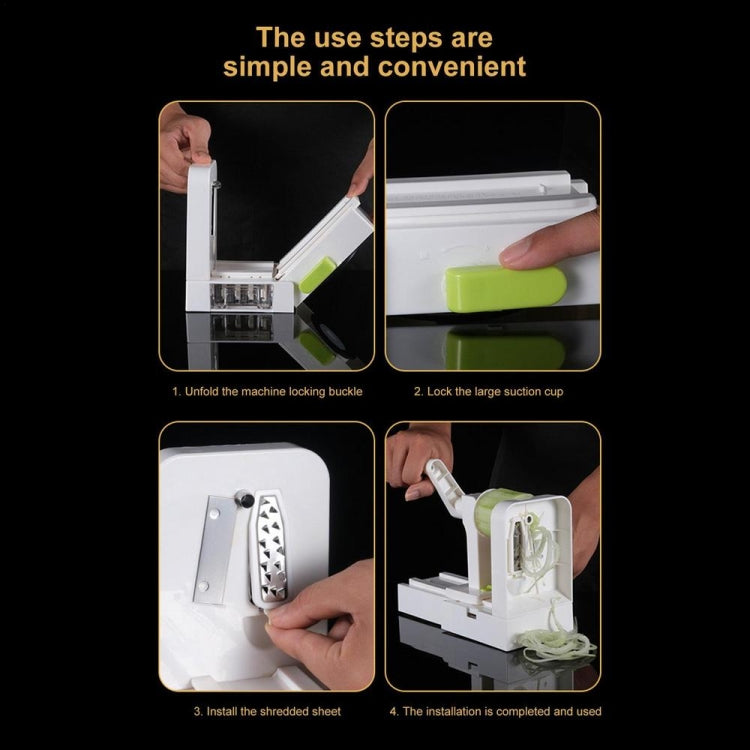 The use steps are simple and convenient

1. Unfold the machine locking buckle

2. Lock the large suction cup

3. Install the shredded sheet

4. The installation is completed and used