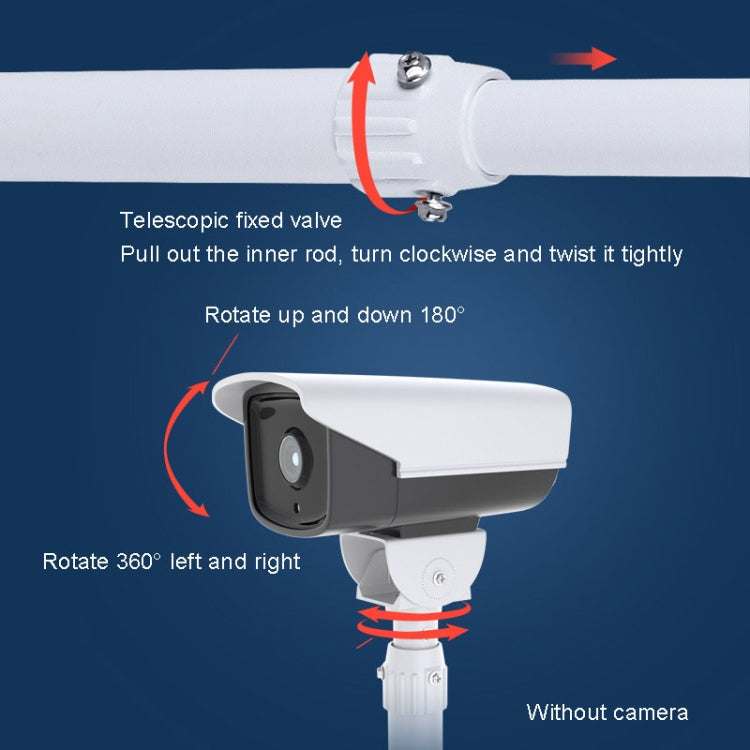 Telescopic fixed valve
Pull out the inner rod, turn clockwise and twist it tightly

Rotate up and down 180°

Rotate 360° left and right

Without camera