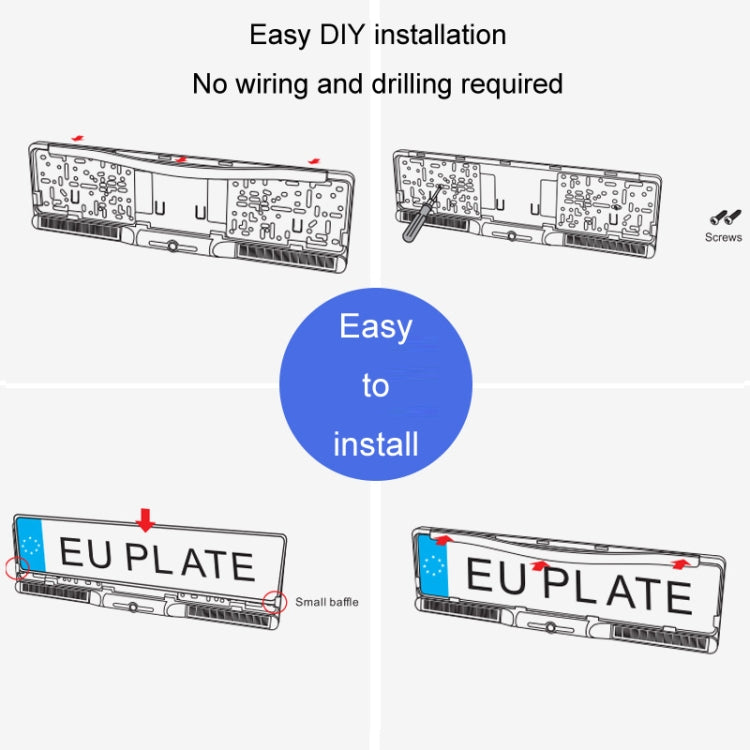 Easy DIY installation

No wiring and drilling required

Screws

Easy to install

EU PLATE

Small baffle

EU PLATE