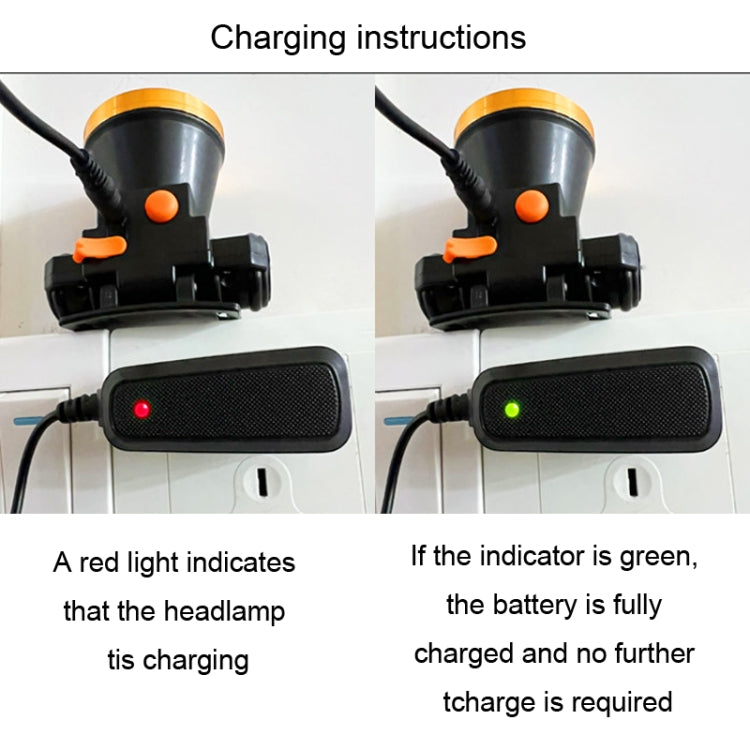 Charging instructions

A red light indicates that the headlamp tis charging

If the indicator is green, the battery is fully charged and no further tcharge is required