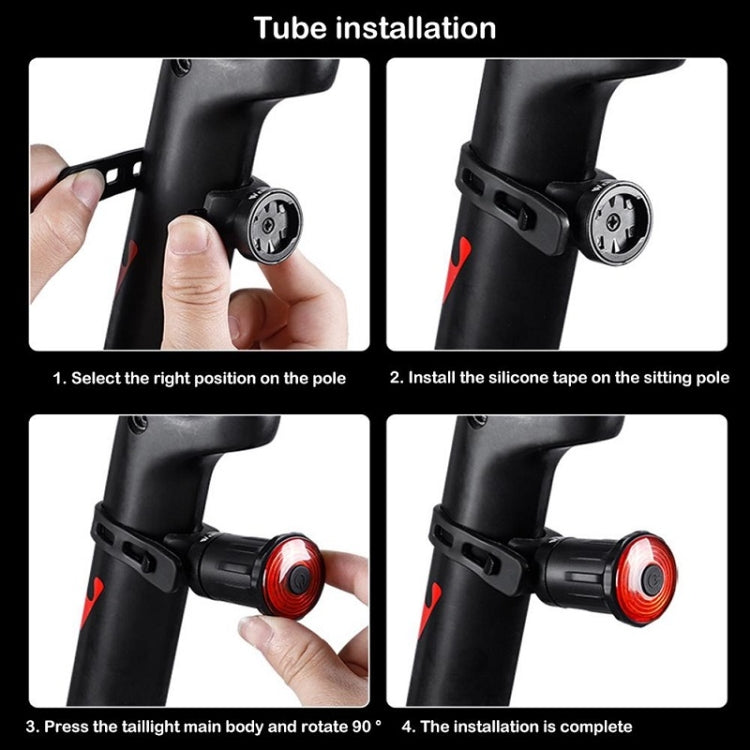 Tube installation

1. Select the right position on the pole

2. Install the silicone tape on the sitting pole

3. Press the taillight main body and rotate 90 °

4. The installation is complete