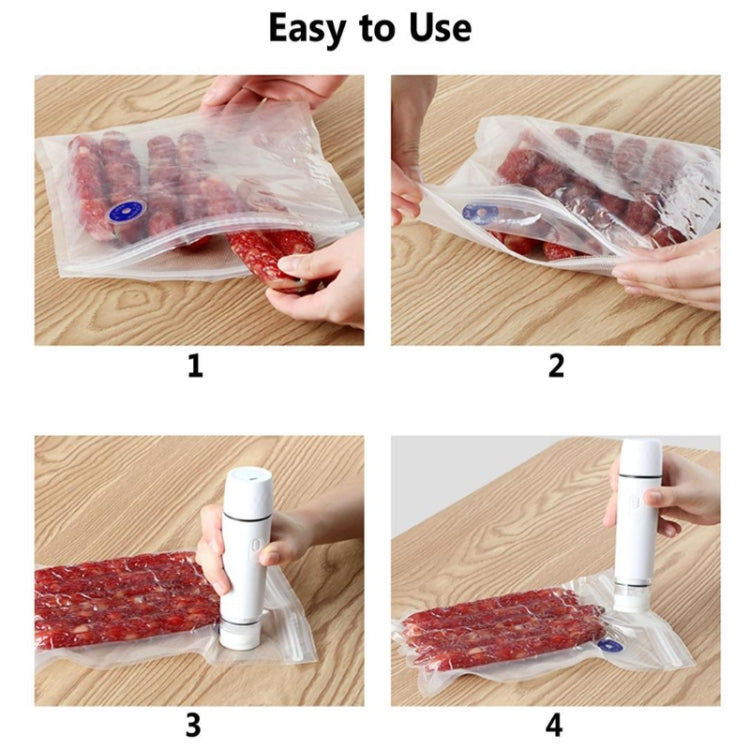 Easy to Use

1

2

3

4